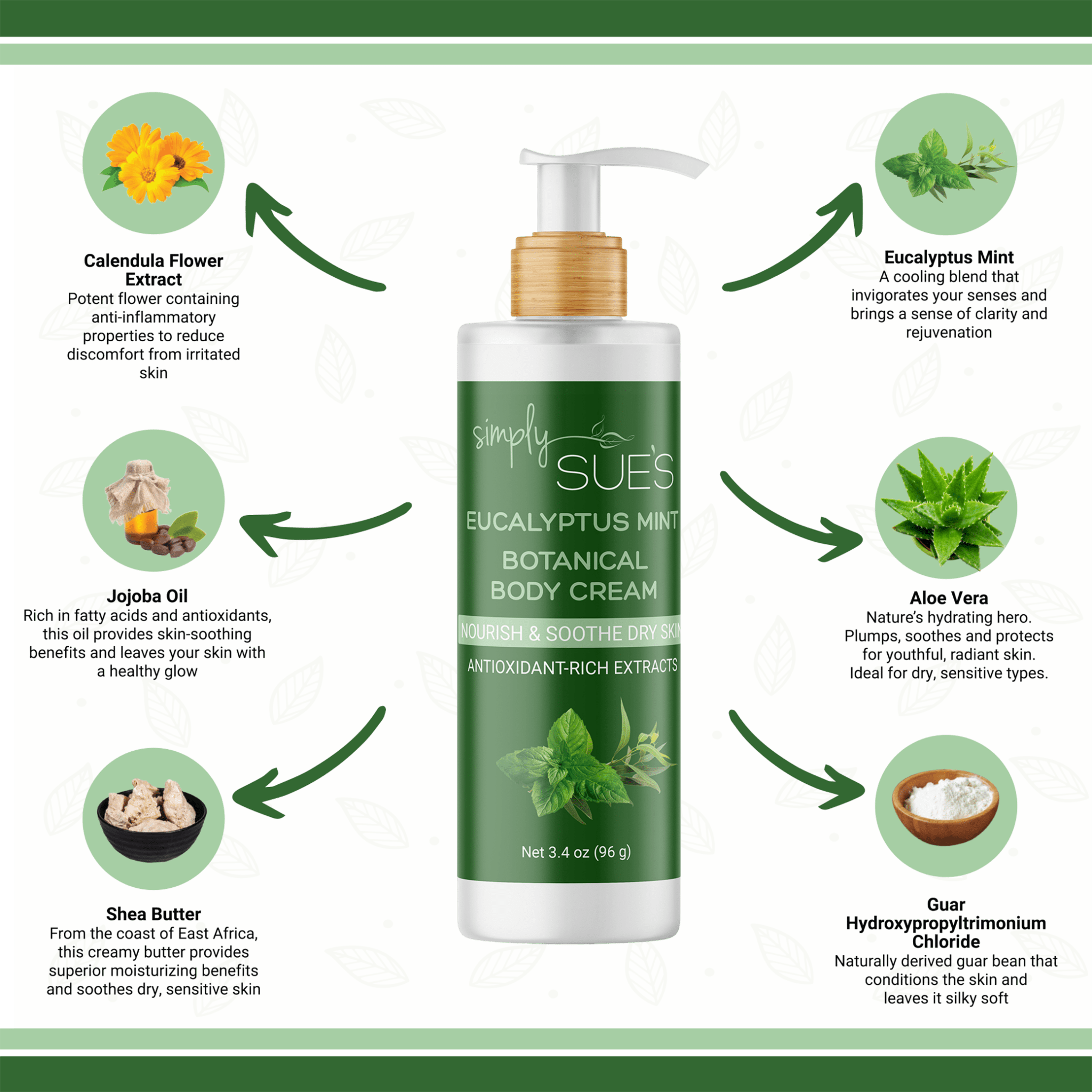 Calendula Flower Extract
Potent flower containing anti-inflammatory properties to reduce discomfort from irritated skin

Jojoba Oil
Rich in fatty acids and antioxidants, this oil provides skin-soothing benefits and leaves your skin with a healthy glow

Shea Butter
From the coast of East Africa, this creamy butter provides superior moisturizing benefits and soothes dry, sensitive skin

simply SUE'S
EUCALYPTUS MINT
BOTANICAL BODY CREAM
NOURISH & SOOTHE DRY SKIN
ANTIOXIDANT-RICH EXTRACTS
Net 3.4 oz (96 g)

Eucalyptus Mint
A cooling blend that invigorates your senses and brings a sense of clarity and rejuvenation

Aloe Vera
Nature's hydrating hero. Plumps, soothes and protects for youthful, radiant skin. Ideal for dry, sensitive types.

Guar Hydroxypropyltrimonium Chloride
Naturally derived guar bean that conditions the skin and leaves it silky soft